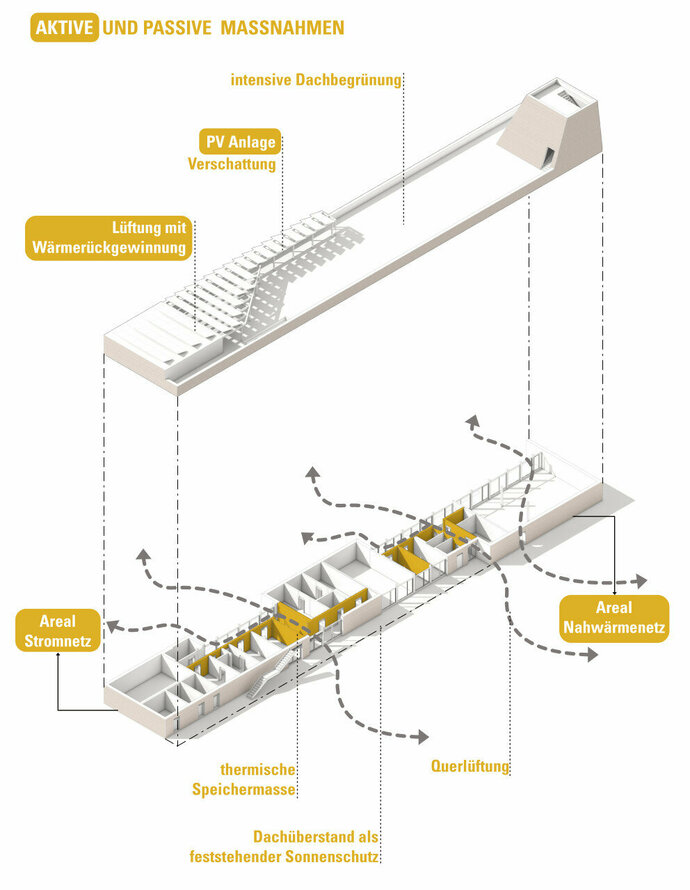 AKTIVE UND PASSIVE MASSNAHMEN

intensive Dachbegrünung

PV Anlage
Verschattung

Lüftung mit
Wärmerückgewinnung

Areal
Stromnetz

Areal
Nahwärmenetz

thermische
Speichermasse

Querlüftung

Dachüberstand als
feststehender Sonnenschutz